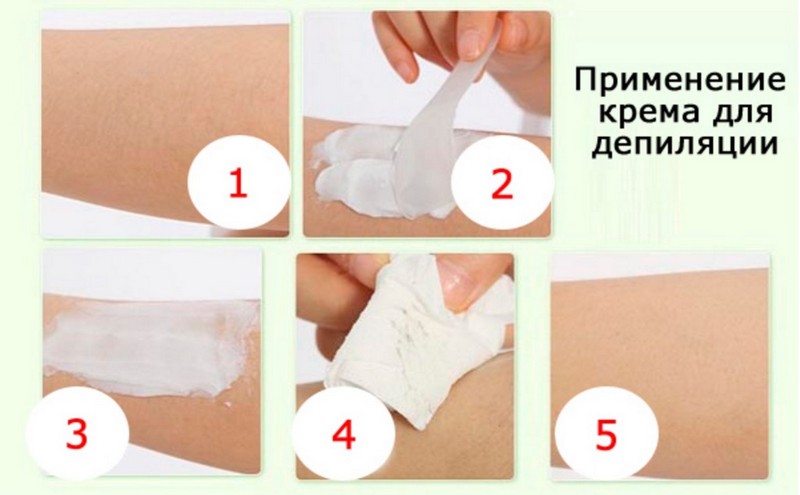 1

2

Применение крема для депиляции

3

4

5