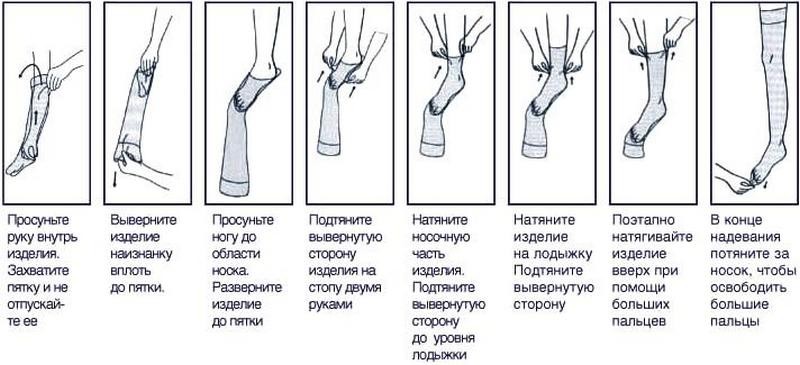 Просуньте руку внутрь изделия. Захватите пятку и не отпускайте ее

Выверните изделие наизнанку вплоть до пятки.

Просуньте ногу до области носка. Разверните изделие до пятки

Подтяните вывернутую сторону изделия на стопу двумя руками

Натяните носочную часть изделия. Подтяните вывернутую сторону до уровня лодыжки

Натяните изделие на лодыжку Подтяните вывернутую сторону

Поэтапно натягивайте изделие вверх при помощи больших пальцев

В конце надевания потяните за носок, чтобы освободить большие пальцы